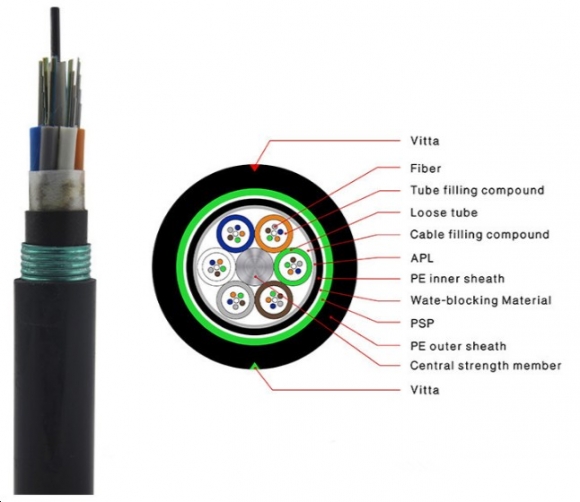 Vitta
Fiber
Tube filling compound
Loose tube
Cable filling compound
APL
PE inner sheath
Wate-blocking Material
PSP
PE outer sheath
Central strength member
Vitta