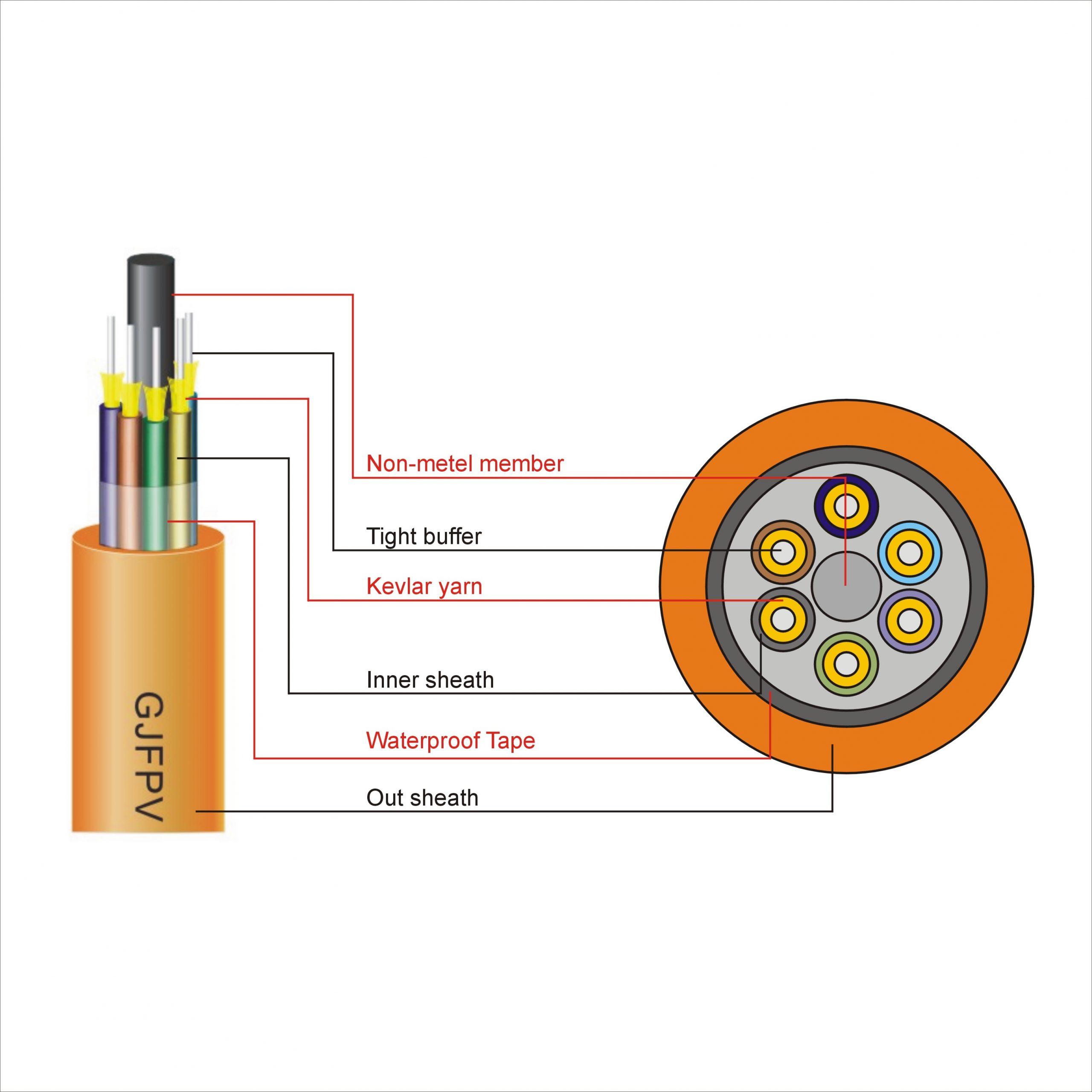 GJFPV

Non-metel member

Tight buffer

Kevlar yarn

Inner sheath

Waterproof Tape

Out sheath